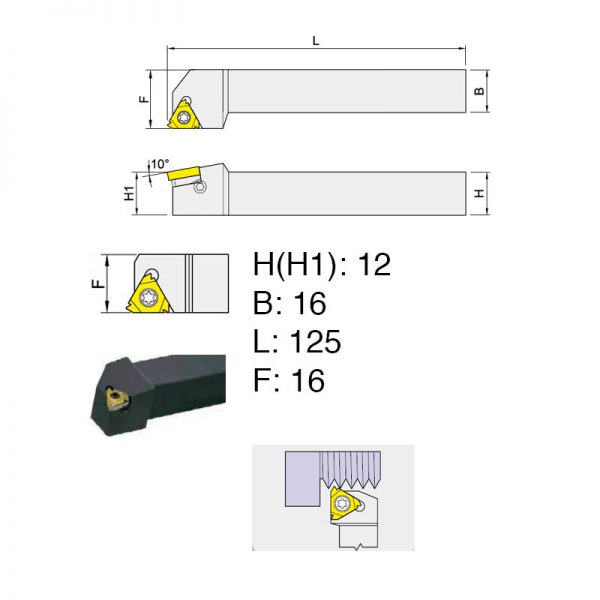 L

F

B

10°

H1

H

F

H(H1): 12
B: 16
L: 125
F: 16